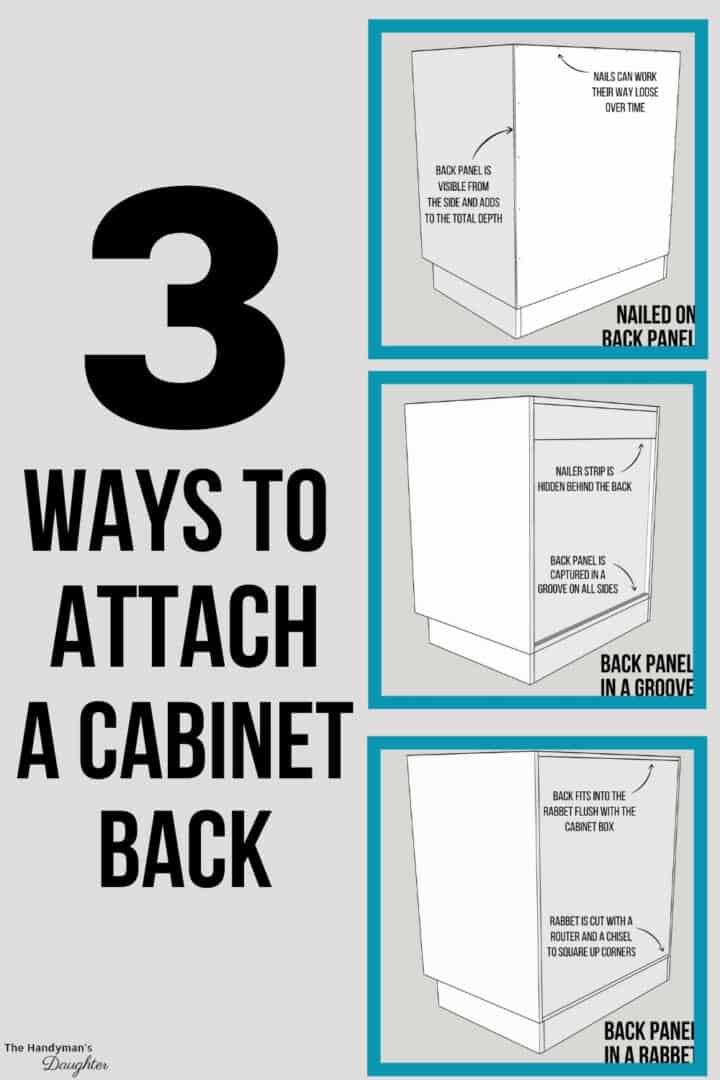 3 WAYS TO ATTACH A CABINET BACK

NAILS CAN WORK THEIR WAY LOOSE OVER TIME

BACK PANEL IS VISIBLE FROM THE SIDE AND ADDS TO THE TOTAL DEPTH

NAILED ON BACK PANEL

NAILER STRIP IS HIDDEN BEHIND THE BACK

BACK PANEL IS CAPTURED IN A GROOVE ON ALL SIDES

BACK PANEL IN A GROOVE

BACK FITS INTO THE RABBET FLUSH WITH THE CABINET BOX

RABBET IS CUT WITH A ROUTER AND A CHISEL TO SQUARE UP CORNERS

BACK PANEL IN A RABBET

The Handyman's Daughter